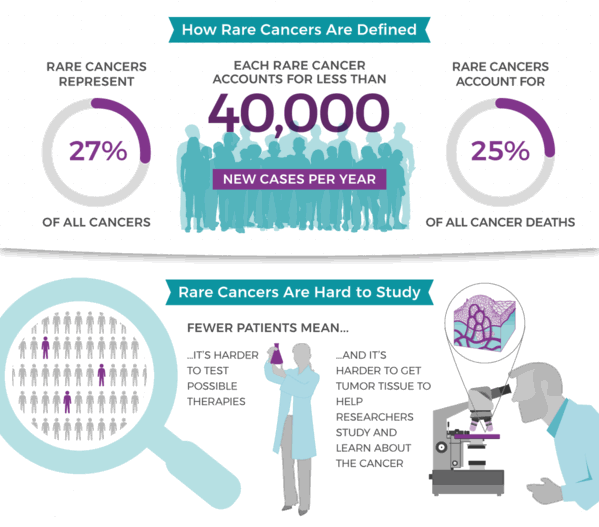 How Rare Cancers Are Defined

RARE CANCERS REPRESENT

27%

OF ALL CANCERS

EACH RARE CANCER ACCOUNTS FOR LESS THAN

40,000

NEW CASES PER YEAR

RARE CANCERS ACCOUNT FOR

25%

OF ALL CANCER DEATHS

Rare Cancers Are Hard to Study

FEWER PATIENTS MEAN...

...IT'S HARDER TO TEST POSSIBLE THERAPIES

...AND IT'S HARDER TO GET TUMOR TISSUE TO HELP RESEARCHERS STUDY AND LEARN ABOUT THE CANCER